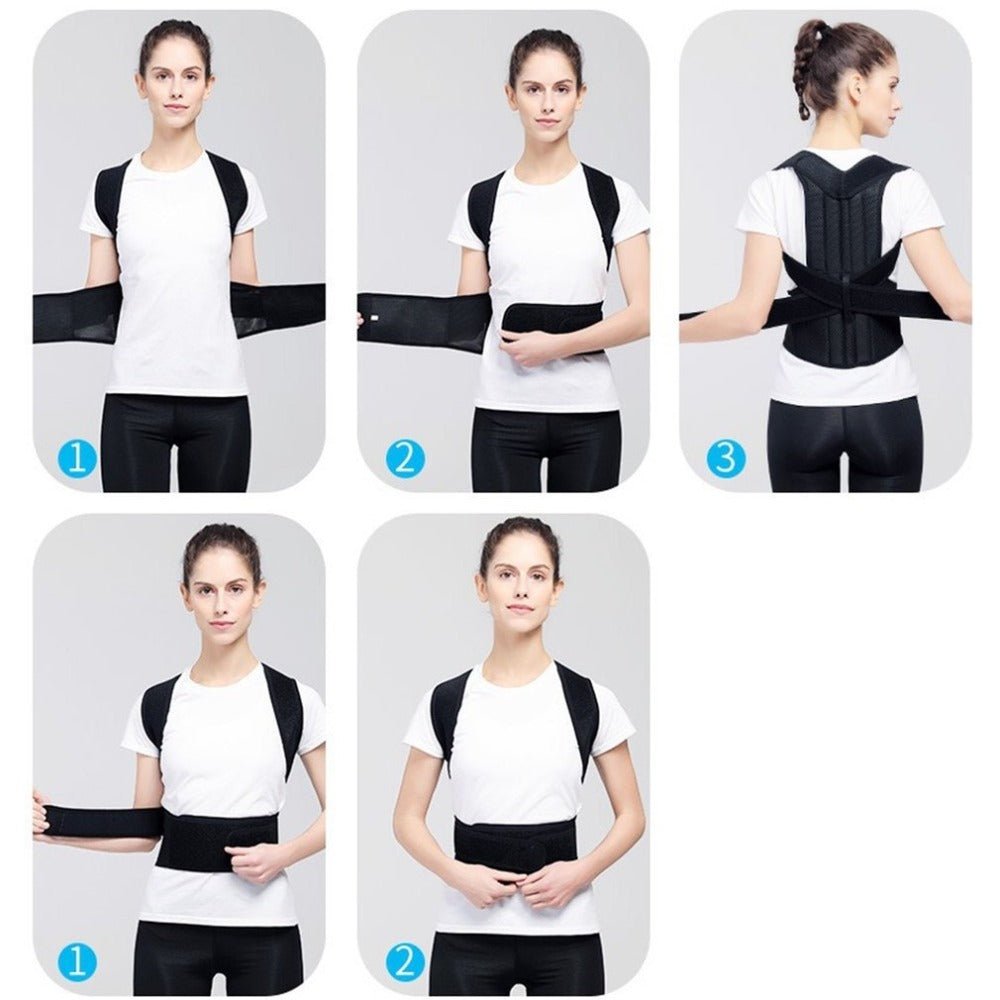 1
2
3
1
2