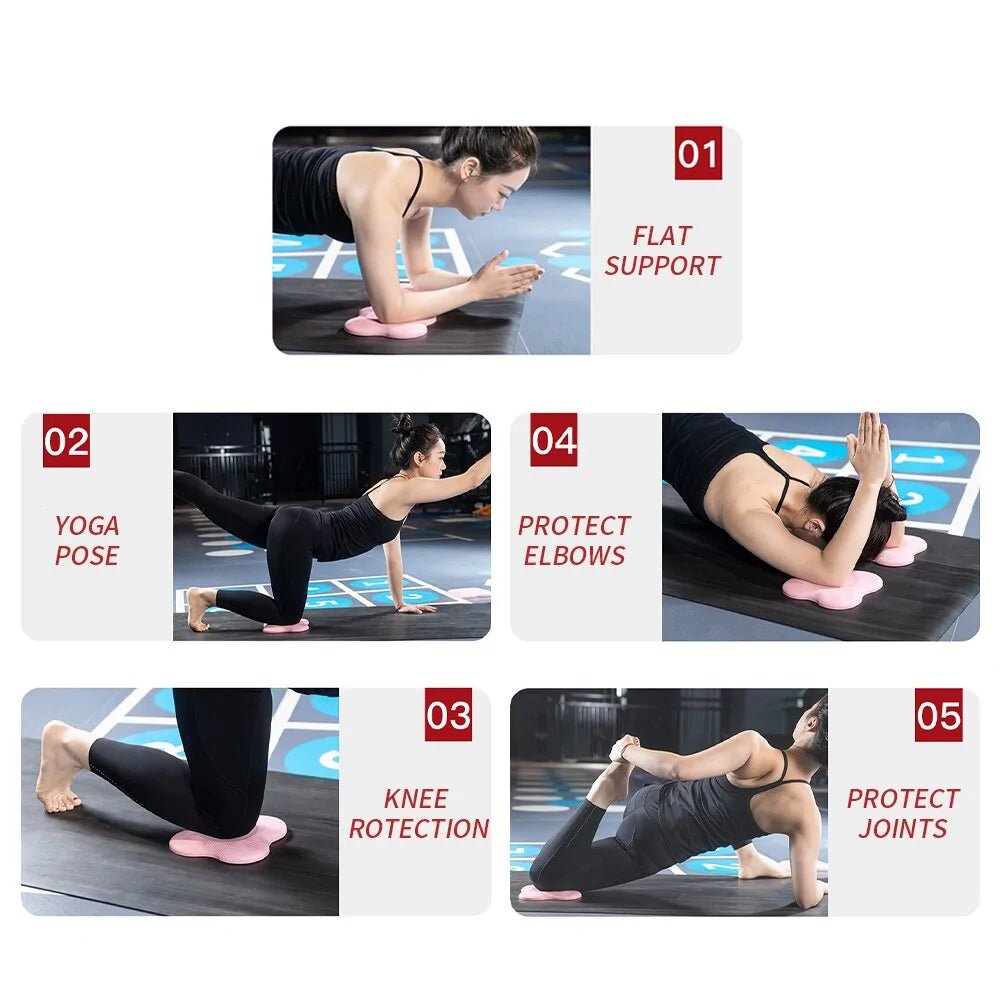 01
FLAT SUPPORT

02
YOGA POSE

04
PROTECT ELBOWS

03
KNEE ROTECTION

05
PROTECT JOINTS